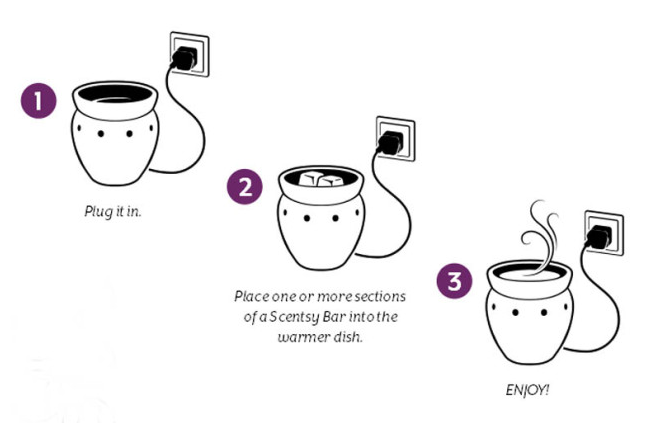 1

Plug it in.

2

Place one or more sections of a Scentsy Bar into the warmer dish.

3

ENJOY!